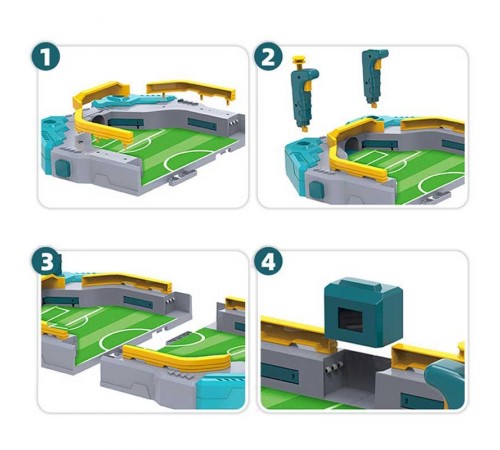 1

2

3

4