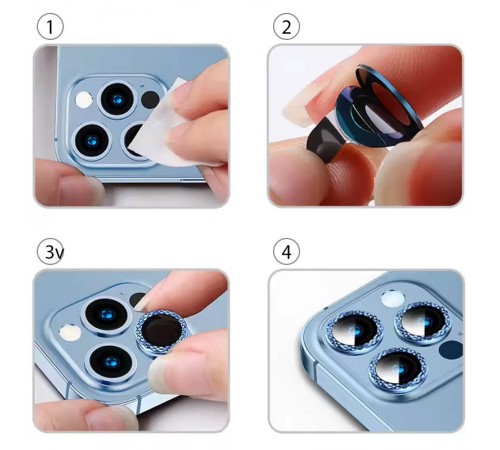 1

2

3v

4