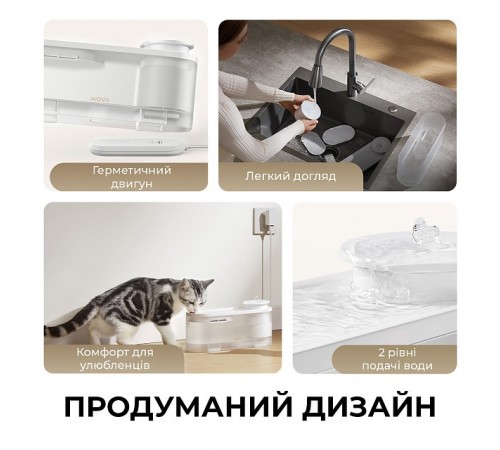 MOVA

Герметичний двигун

Легкий догляд

Комфорт для улюбленців

2 рівні подачі води

ПРОДУМАНИЙ ДИЗАЙН