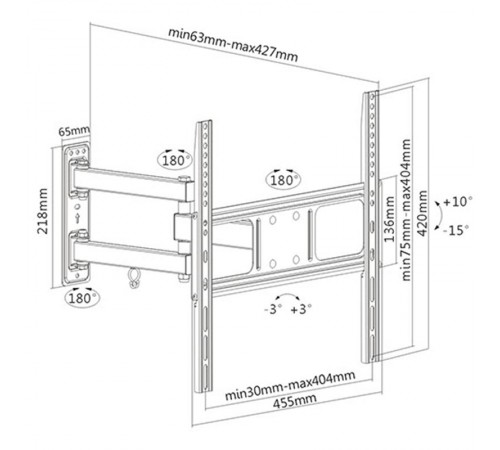 min63mm-max427mm

65mm

218mm

180°

180°

180°

136mm

min75mm-max404mm

420mm

+10°

-15°

-3°

+3°

min30mm-max404mm

455mm