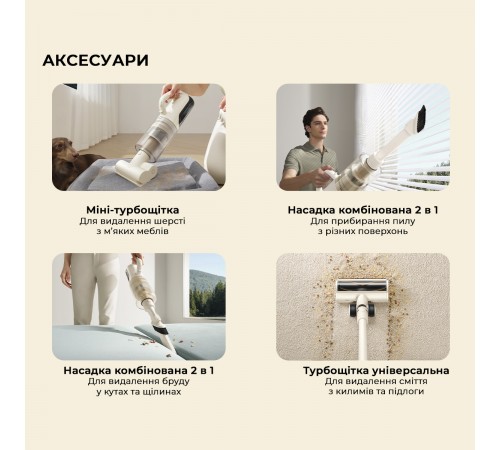 АКСЕСУАРИ

Міні-турбощітка
Для видалення шерсті з м'яких меблів

Насадка комбінована 2 в 1
Для прибирання пилу з різних поверхонь

Насадка комбінована 2 в 1
Для видалення бруду у кутах та щілинах

Турбощітка універсальна
Для видалення сміття з килимів та підлоги