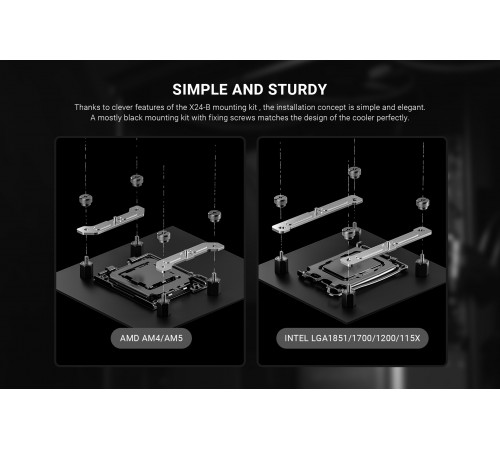 SIMPLE AND STURDY

Thanks to clever features of the X24-B mounting kit , the installation concept is simple and elegant. A mostly black mounting kit with fixing screws matches the design of the cooler perfectly.

AMD AM4/AM5

INTEL LGA1851/1700/1200/115X