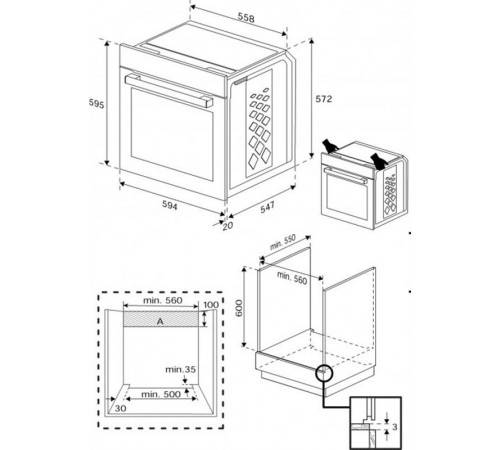 558
595
572
594
547
20
min. 550
min. 560
600
min. 560
100
A
min.35
min. 500
30
3