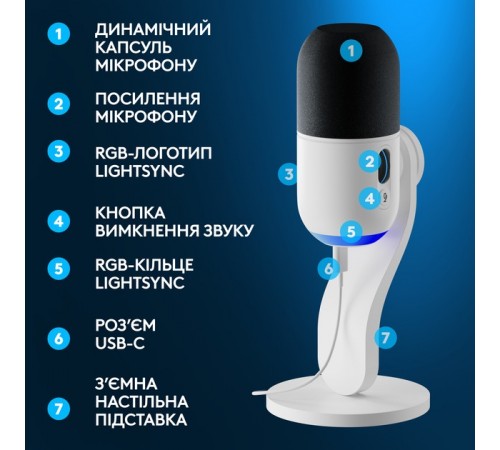 1 ДИНАМІЧНИЙ КАПСУЛЬ МІКРОФОНУ

2 ПОСИЛЕННЯ МІКРОФОНУ

3 RGB-ЛОГОТИП LIGHTSYNC

4 КНОПКА ВИМКНЕННЯ ЗВУКУ

5 RGB-КІЛЬЦЕ LIGHTSYNC

6 РОЗ'ЄМ USB-C

7 З'ЄМНА НАСТІЛЬНА ПІДСТАВКА

1
2
3
4
5
6
7