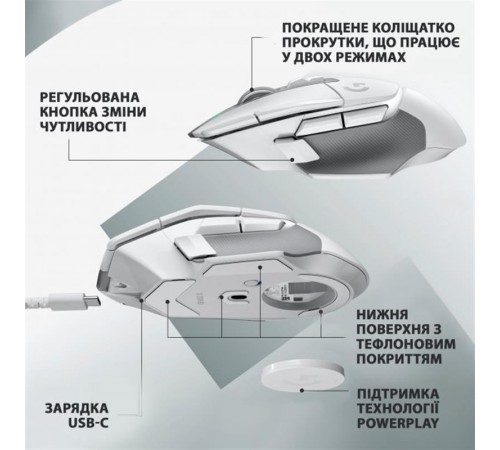 ПОКРАЩЕНЕ КОЛІЩАТКО ПРОКРУТКИ, ЩО ПРАЦЮЄ У ДВОХ РЕЖИМАХ

РЕГУЛЬОВАНА КНОПКА ЗМІНИ ЧУТЛИВОСТІ

НИЖНЯ ПОВЕРХНЯ З ТЕФЛОНОВИМ ПОКРИТТЯМ

ПІДТРИМКА ТЕХНОЛОГІЇ POWERPLAY

ЗАРЯДКА USB-C