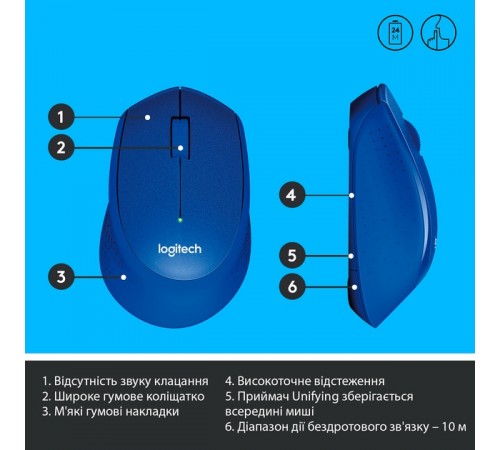 24 M

1

2

3

logitech

4

5

6

1. Відсутність звуку клацання
2. Широке гумове коліщатко
3. М'які гумові накладки

4. Високоточне відстеження
5. Приймач Unifying зберігається всередині миші
6. Діапазон дії бездротового зв'язку – 10 м