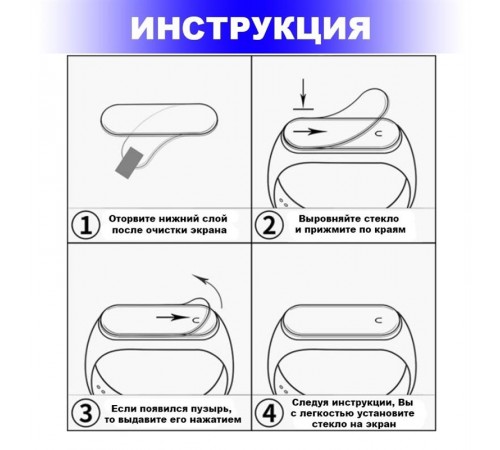 ИНСТРУКЦИЯ

1 Оторвите нижний слой после очистки экрана

2 Выровняйте стекло и прижмите по краям

3 Если появился пузырь, то выдавите его нажатием

4 Следуя инструкции, Вы с легкостью установите стекло на экран